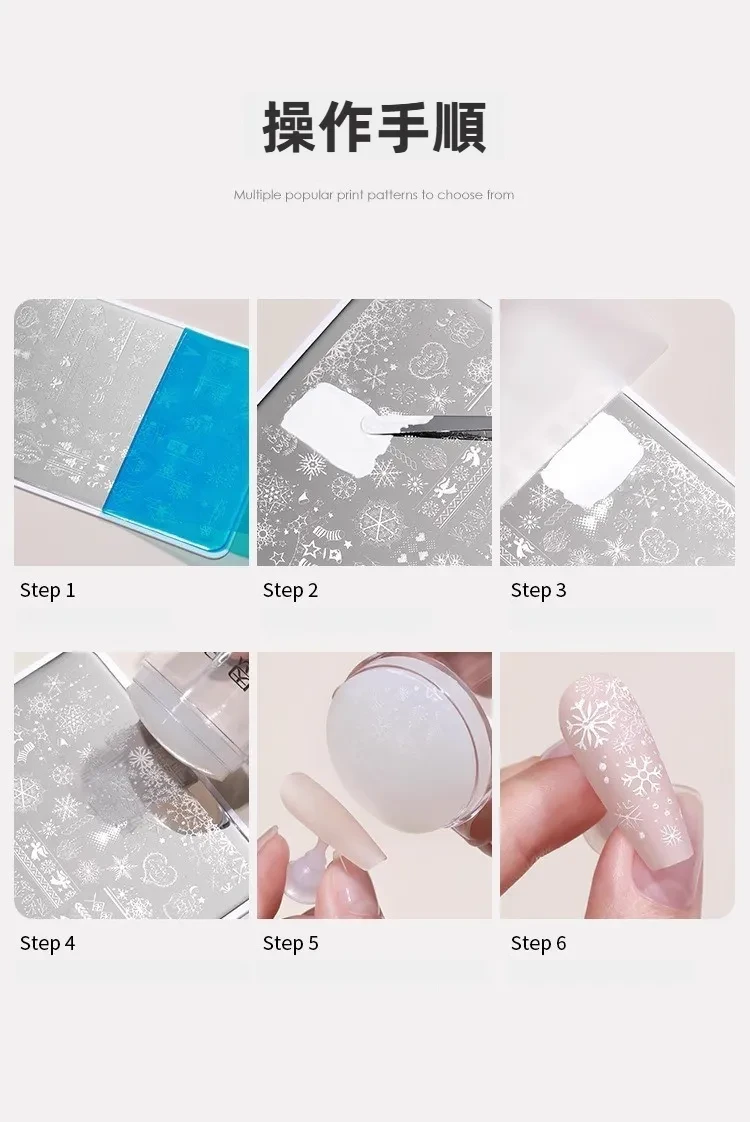 操作手順

Multiple popular print patterns to choose from

Step 1

Step 2

Step 3

Step 4

Step 5

Step 6