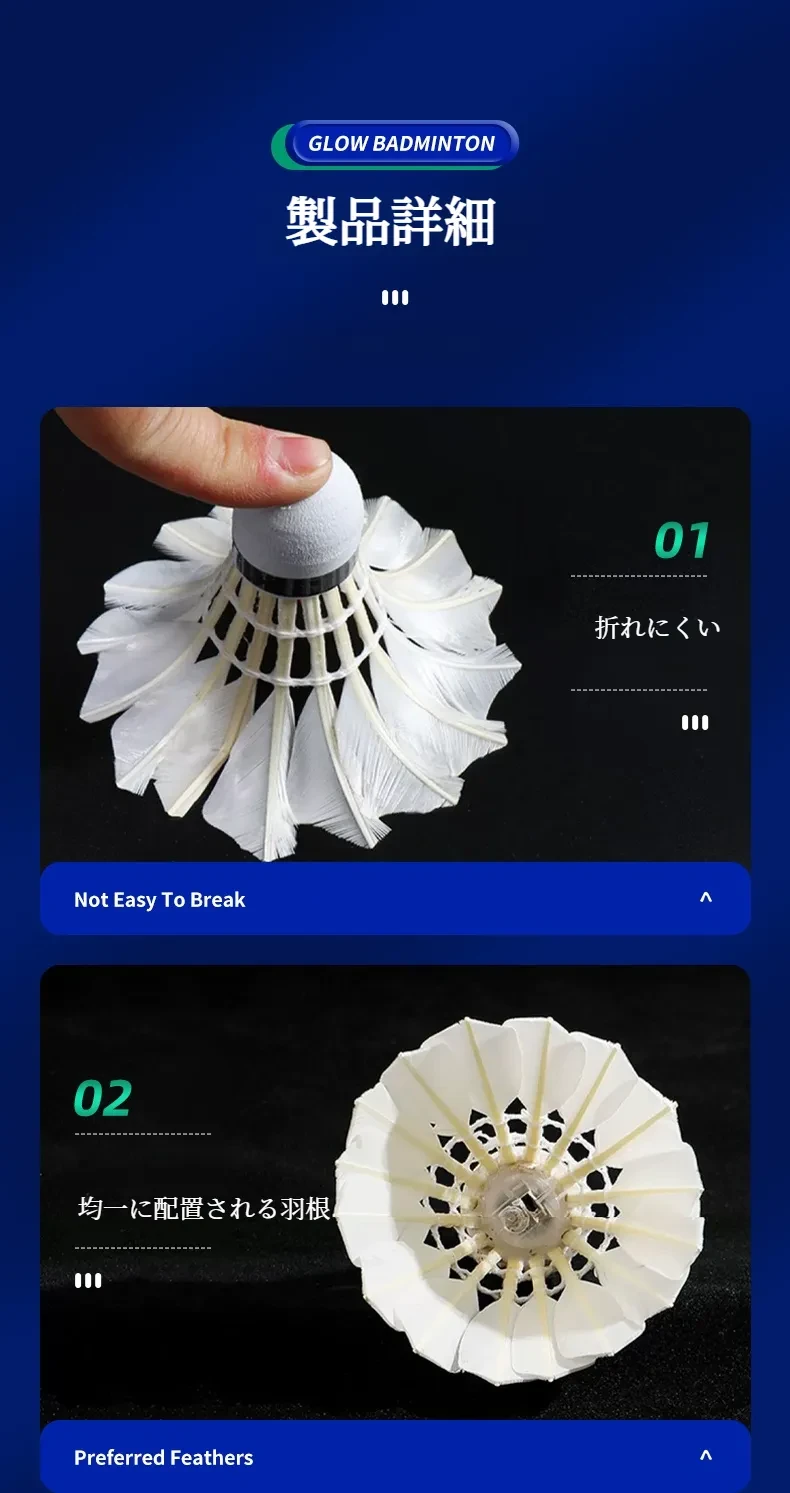 GLOW BADMINTON

製品詳細

01

折れにくい

Not Easy To Break

^

02

均一に配置される羽根

Preferred Feathers

^