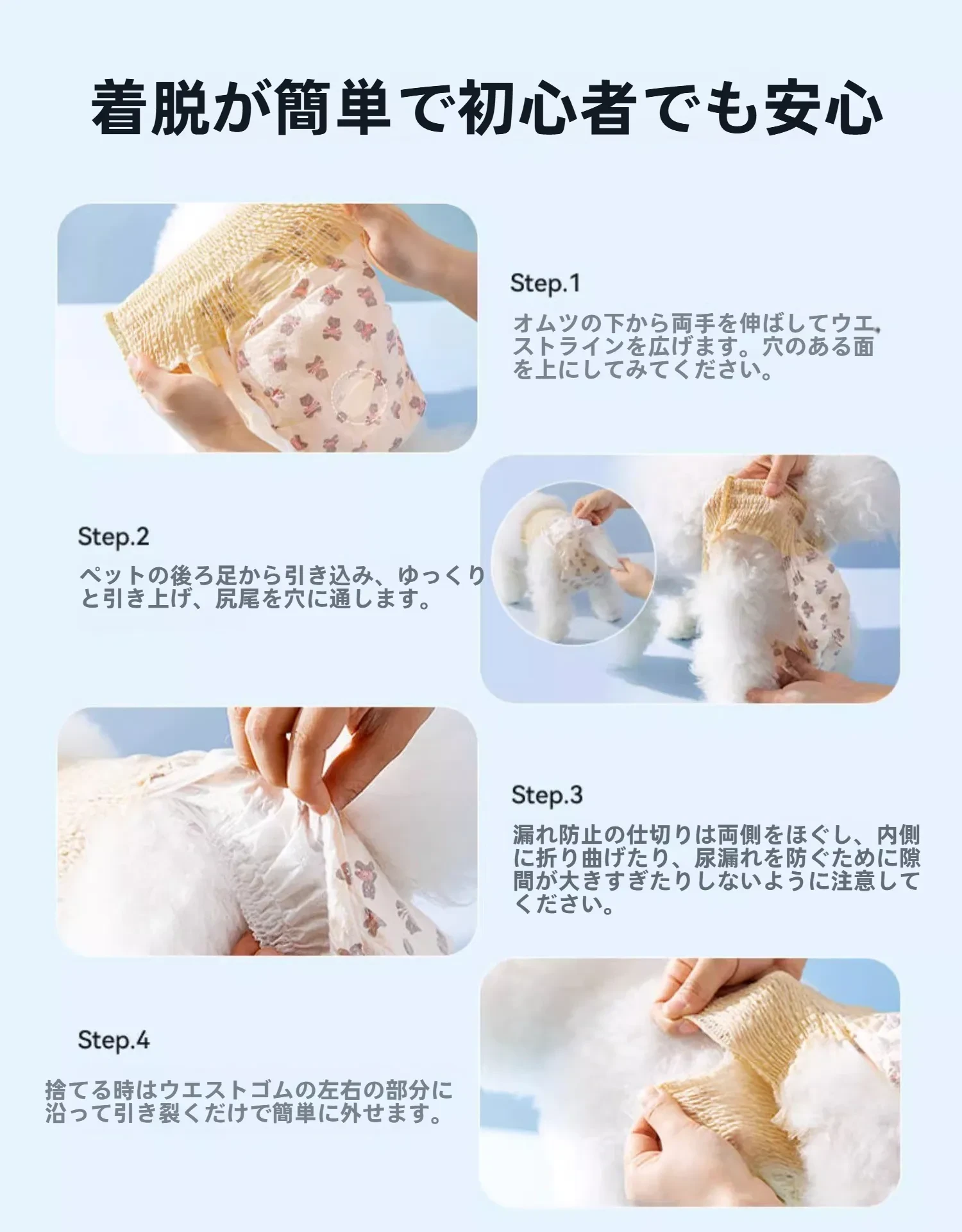 着脱が簡単で初心者でも安心

Step.1

オムツの下から両手を伸ばしてウエストラインを広げます。穴のある面を上にしてみてください。

Step.2

ペットの後ろ足から引き込み、ゆっくりと引き上げ、尻尾を穴に通します。

Step.3

漏れ防止の仕切りは両側をほぐし、内側に折り曲げたり、尿漏れを防ぐために隙間が大きすぎたりしないように注意してください。

Step.4

捨てる時はウエストゴムの左右の部分に沿って引き裂くだけで簡単に外せます。