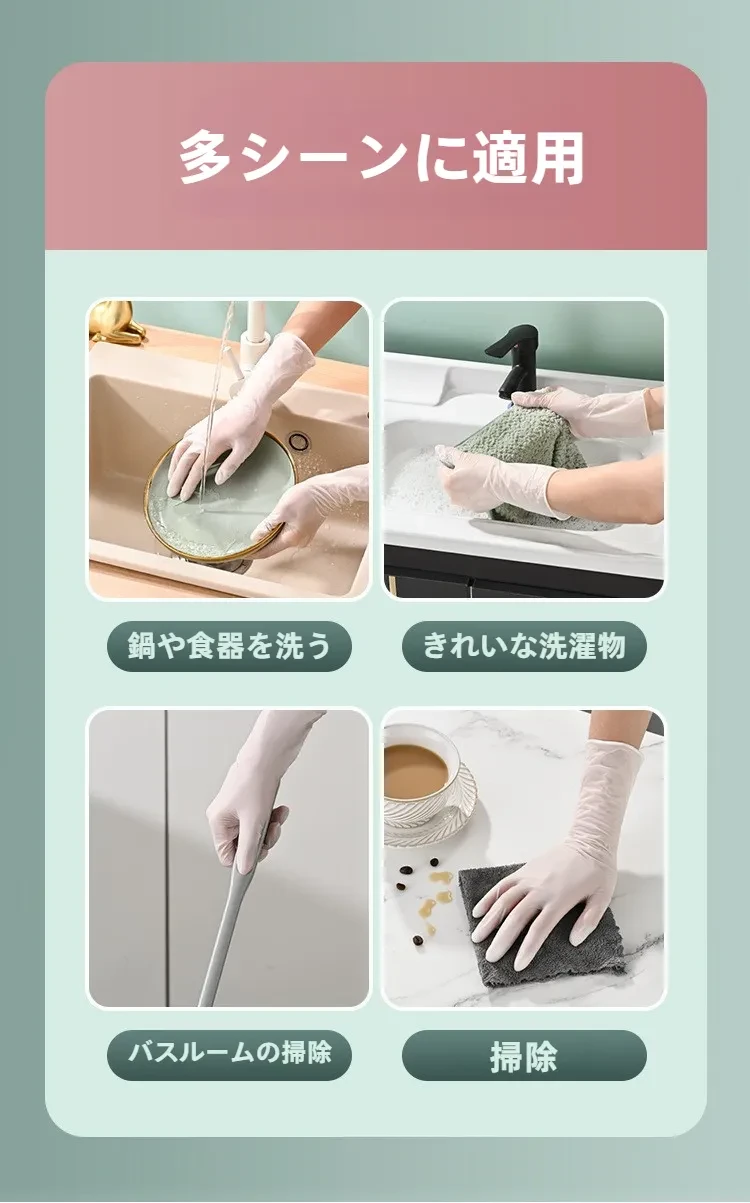 多シーンに適用

鍋や食器を洗う

きれいな洗濯物

バスルームの掃除

掃除