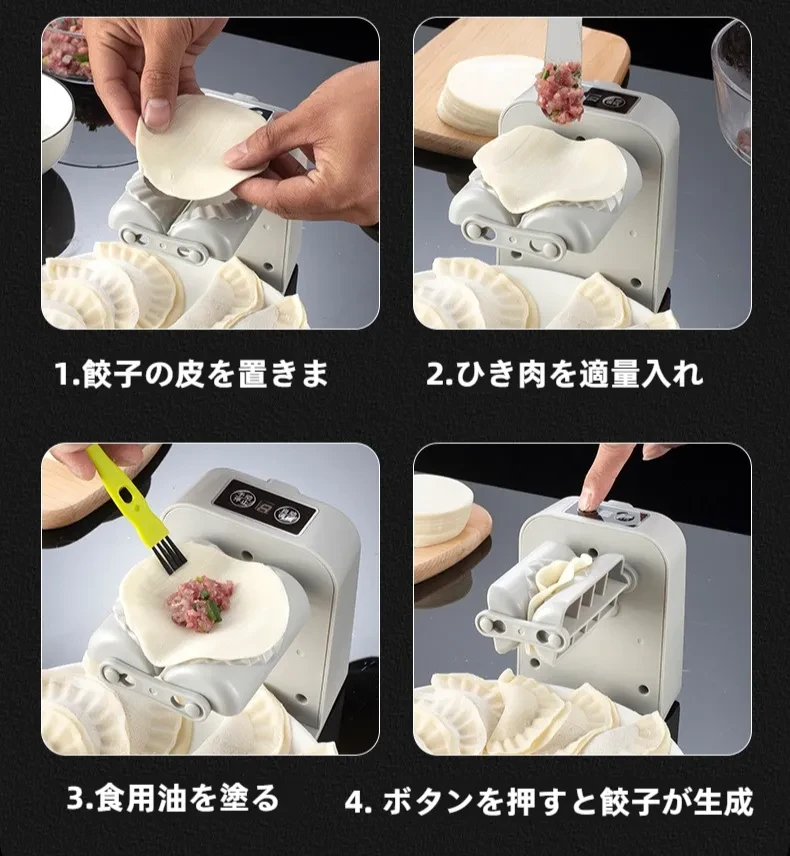 1.餃子の皮を置きま

2.ひき肉を適量入れ

3.食用油を塗る

4. ボタンを押すと餃子が生成