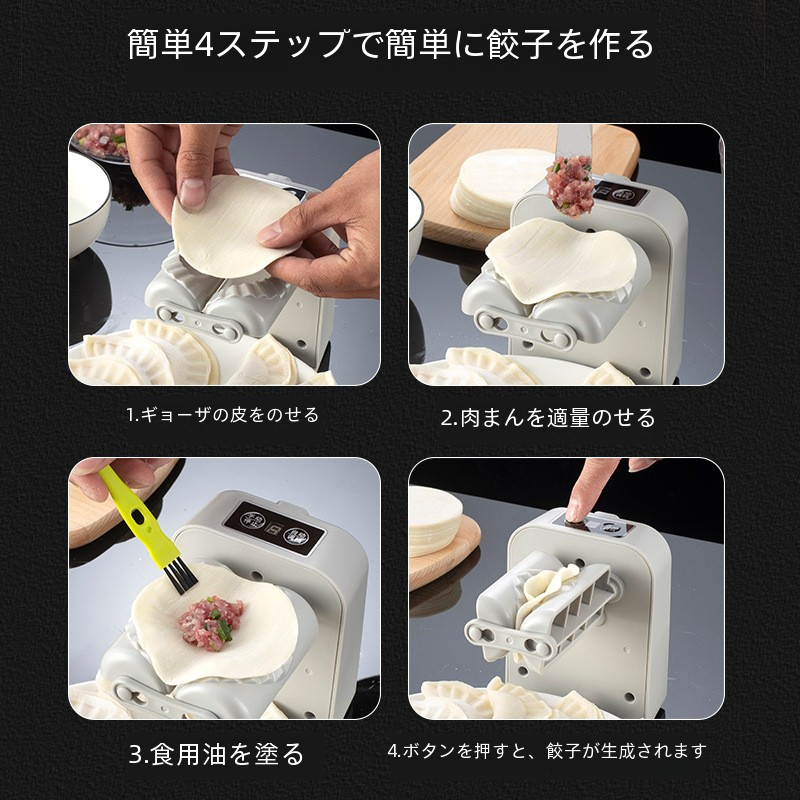 簡単4ステップで簡単に餃子を作る

1.ギョーザの皮をのせる

2.肉まんを適量のせる

3.食用油を塗る

4.ボタンを押すと、餃子が生成されます