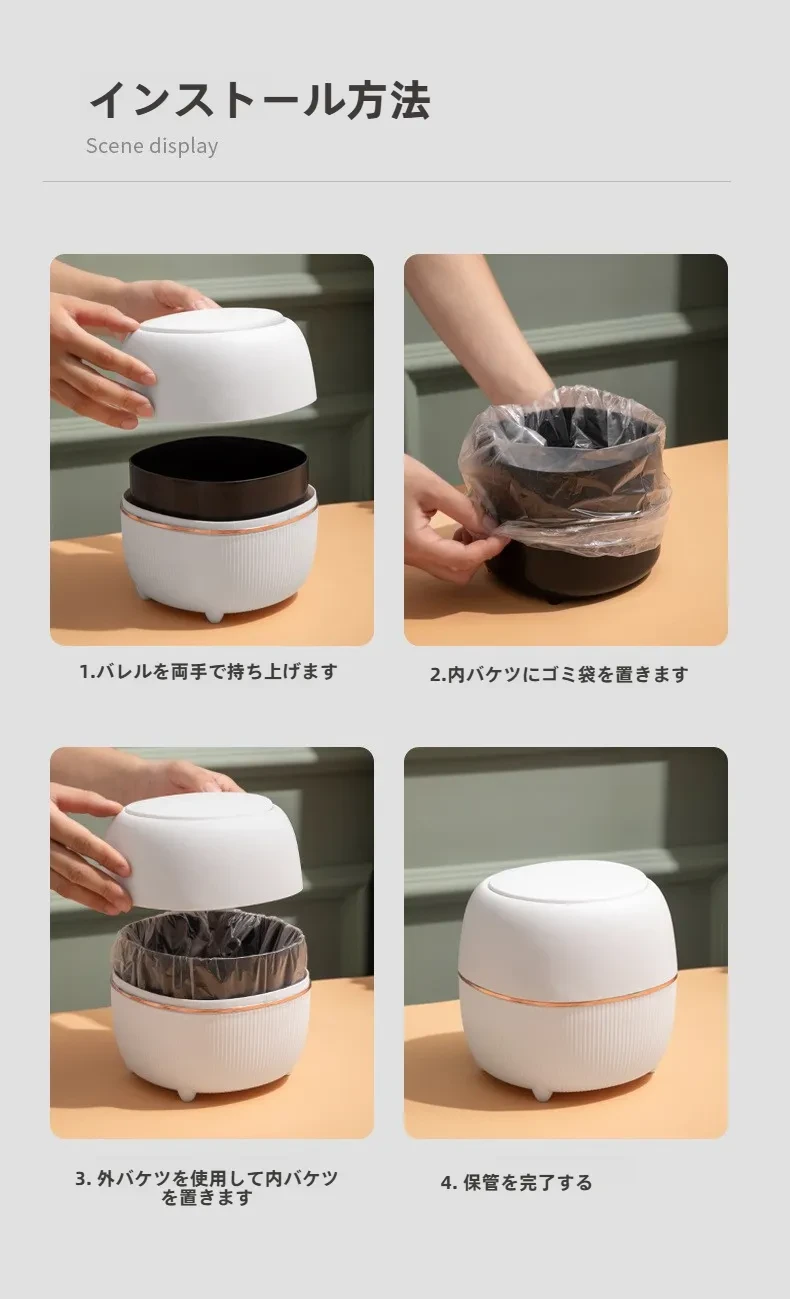 インストール方法
Scene display

1.バレルを両手で持ち上げます

2.内バケツにゴミ袋を置きます

3. 外バケツを使用して内バケツを置きます

4. 保管を完了する