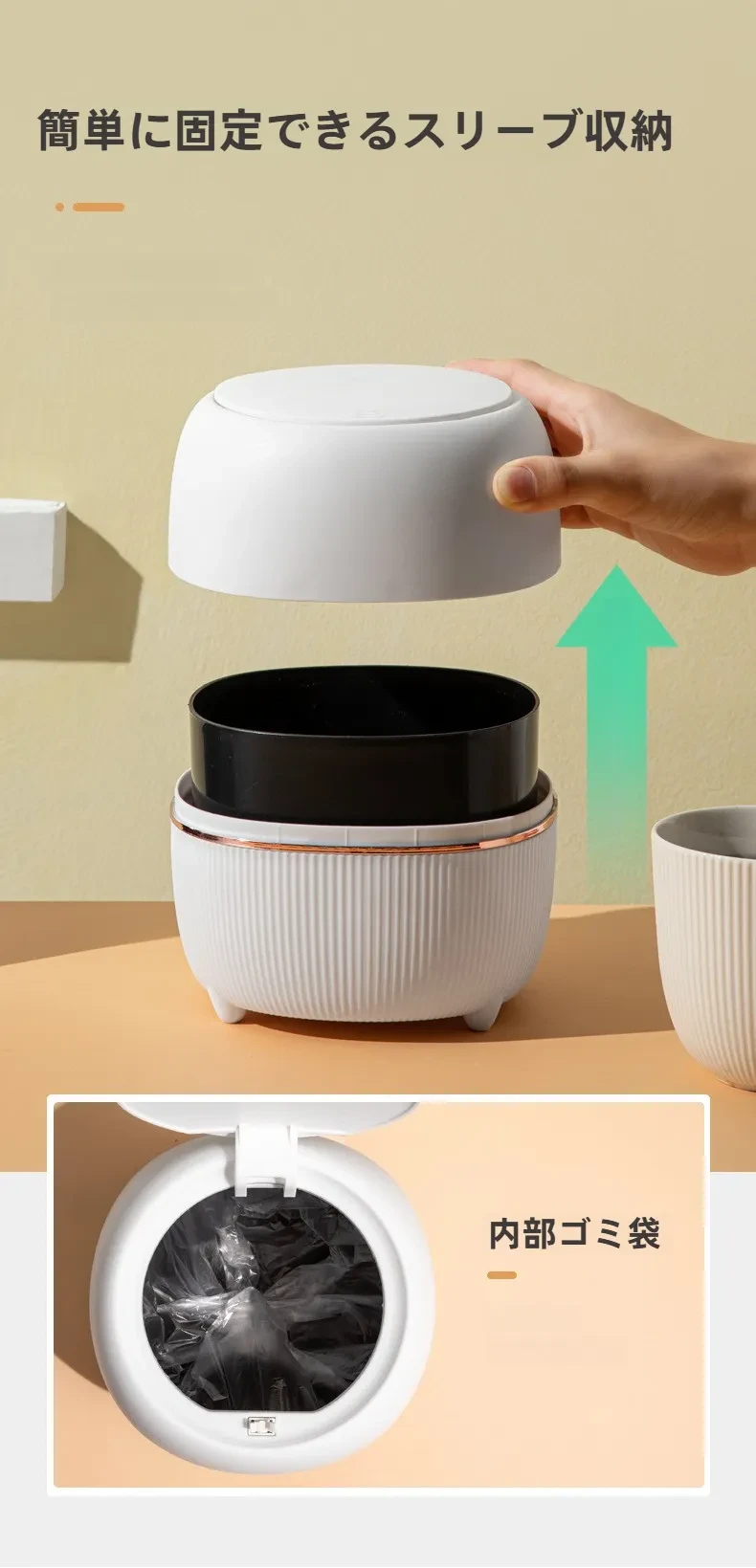 簡単に固定できるスリーブ収納

内部ゴミ袋