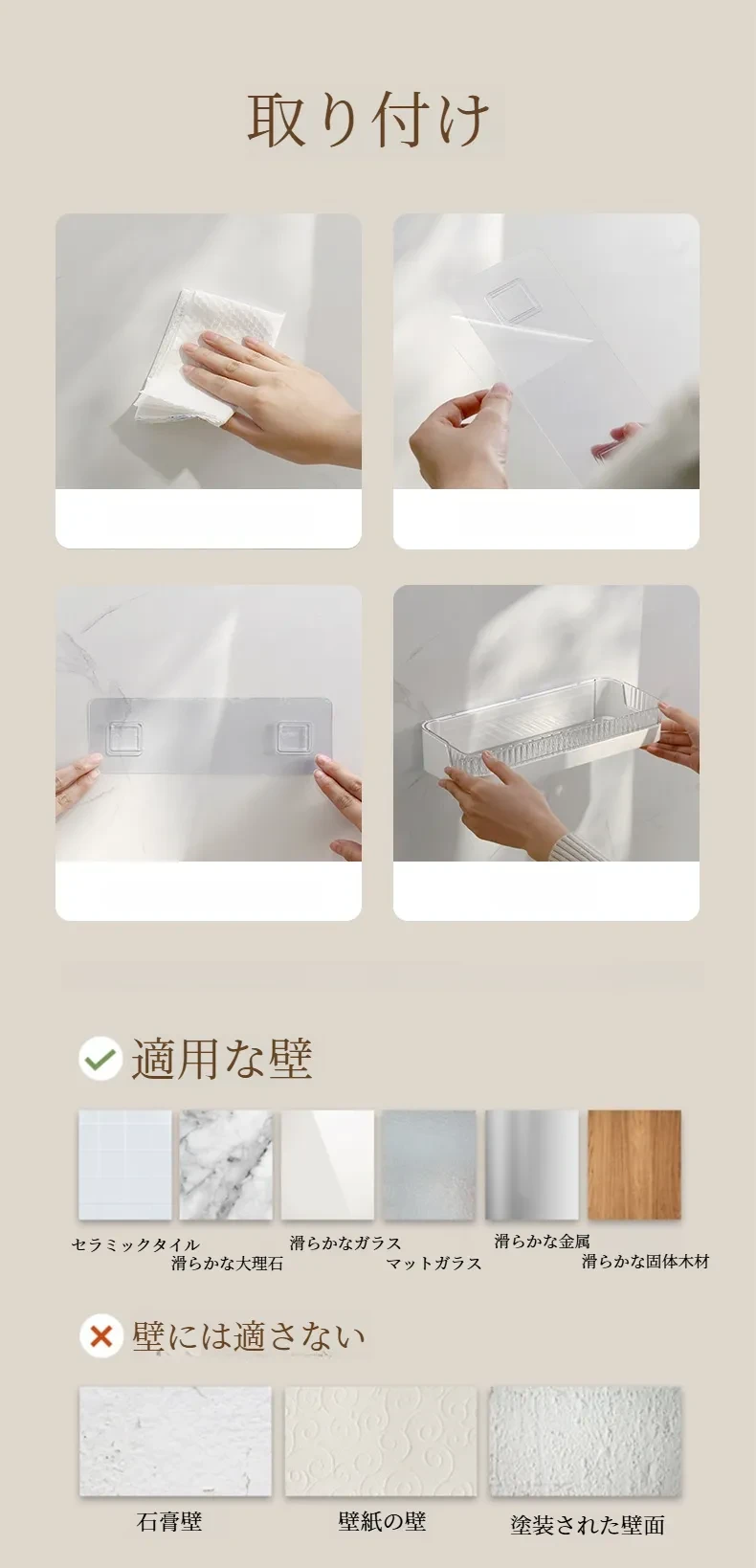 取り付け

適用な壁

セラミックタイル

滑らかな大理石

滑らかなガラス

マットガラス

滑らかな金属

滑らかな固体木材

壁には適さない

石膏壁

壁紙の壁

塗装された壁面