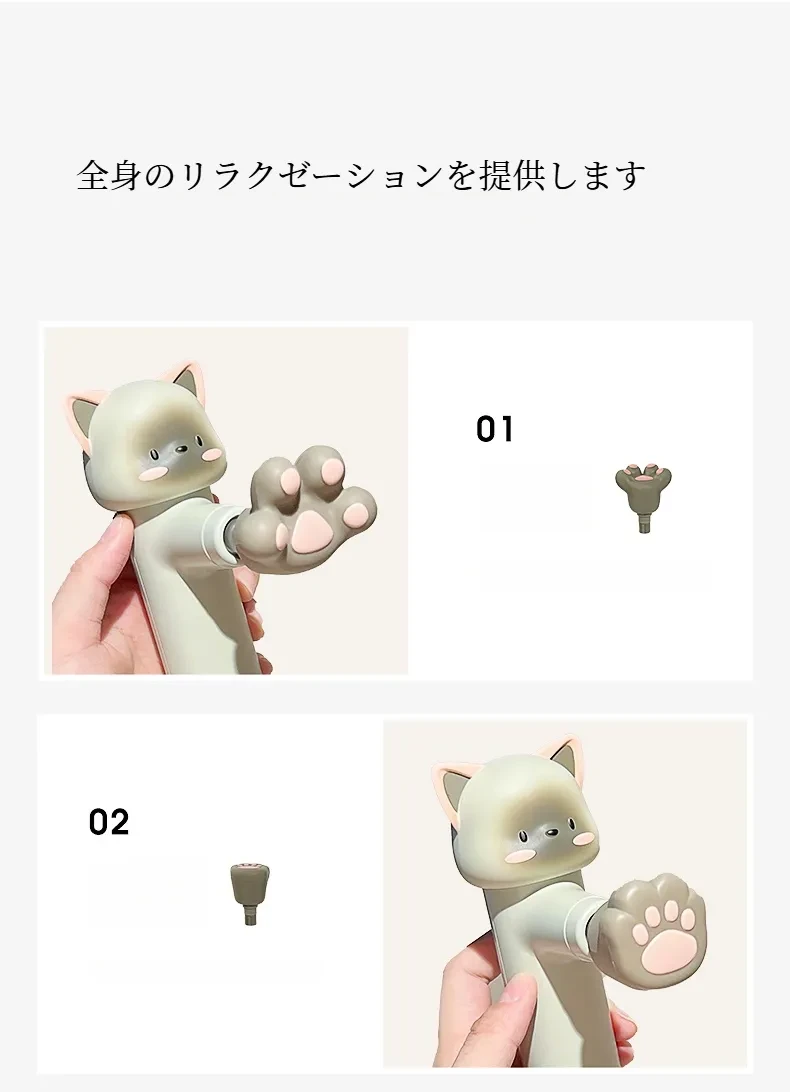 全身のリラクゼーションを提供します

01

02