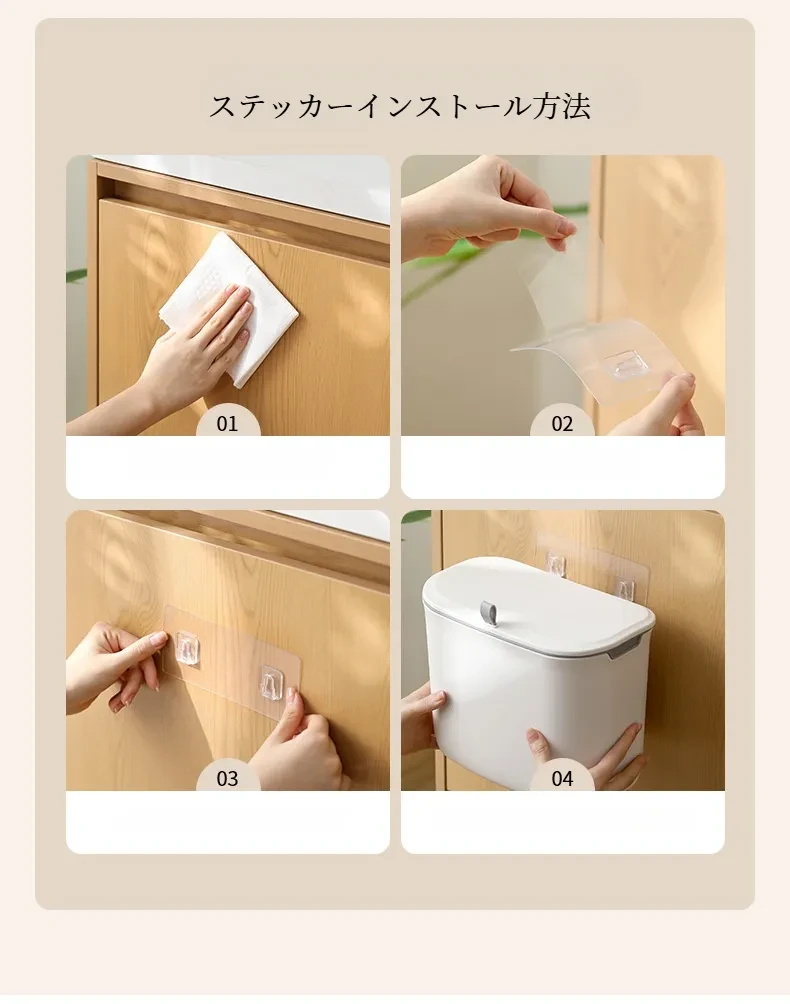 ステッカーインストール方法

01

02

03

04