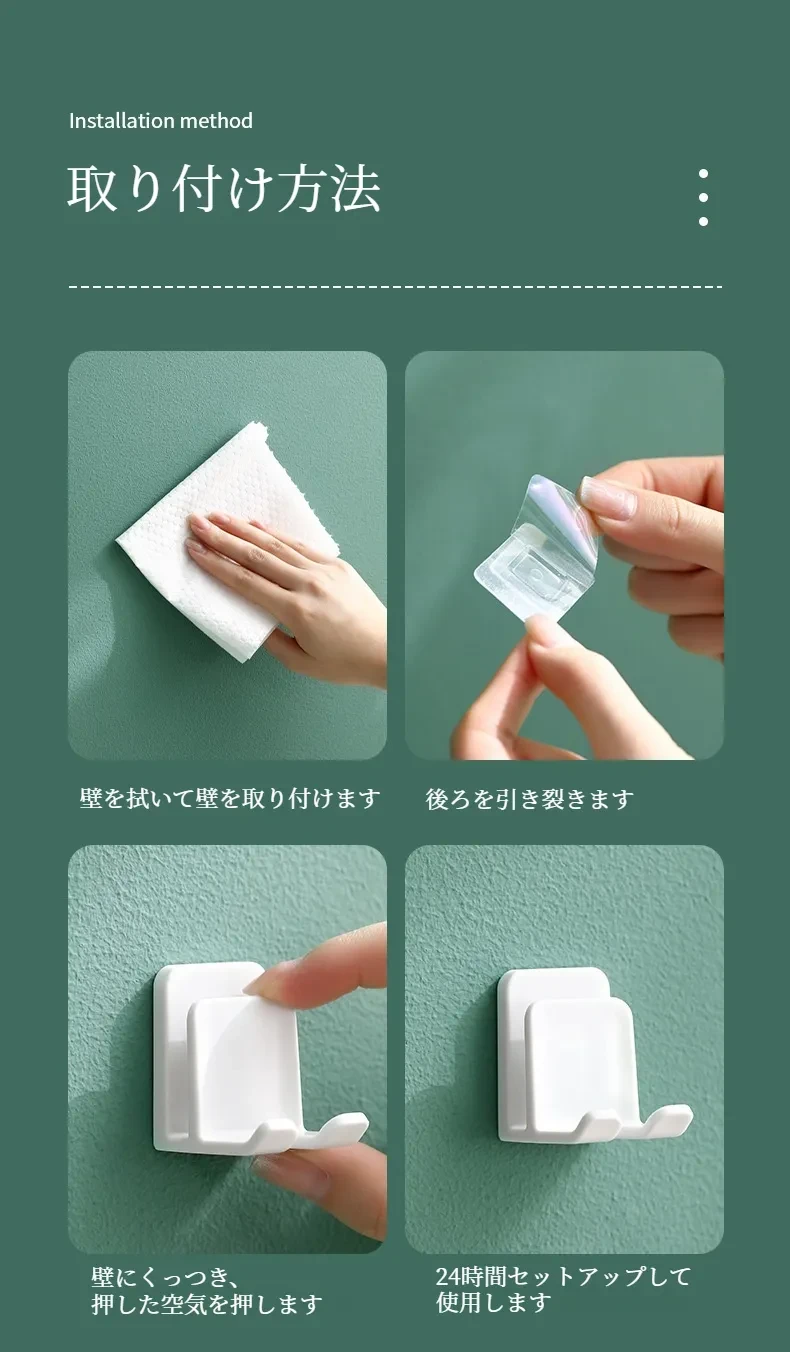 Installation method

取り付け方法

壁を拭いて壁を取り付けます

後ろを引き裂きます

壁にくっつき、
押した空気を押します

24時間セットアップして
使用します