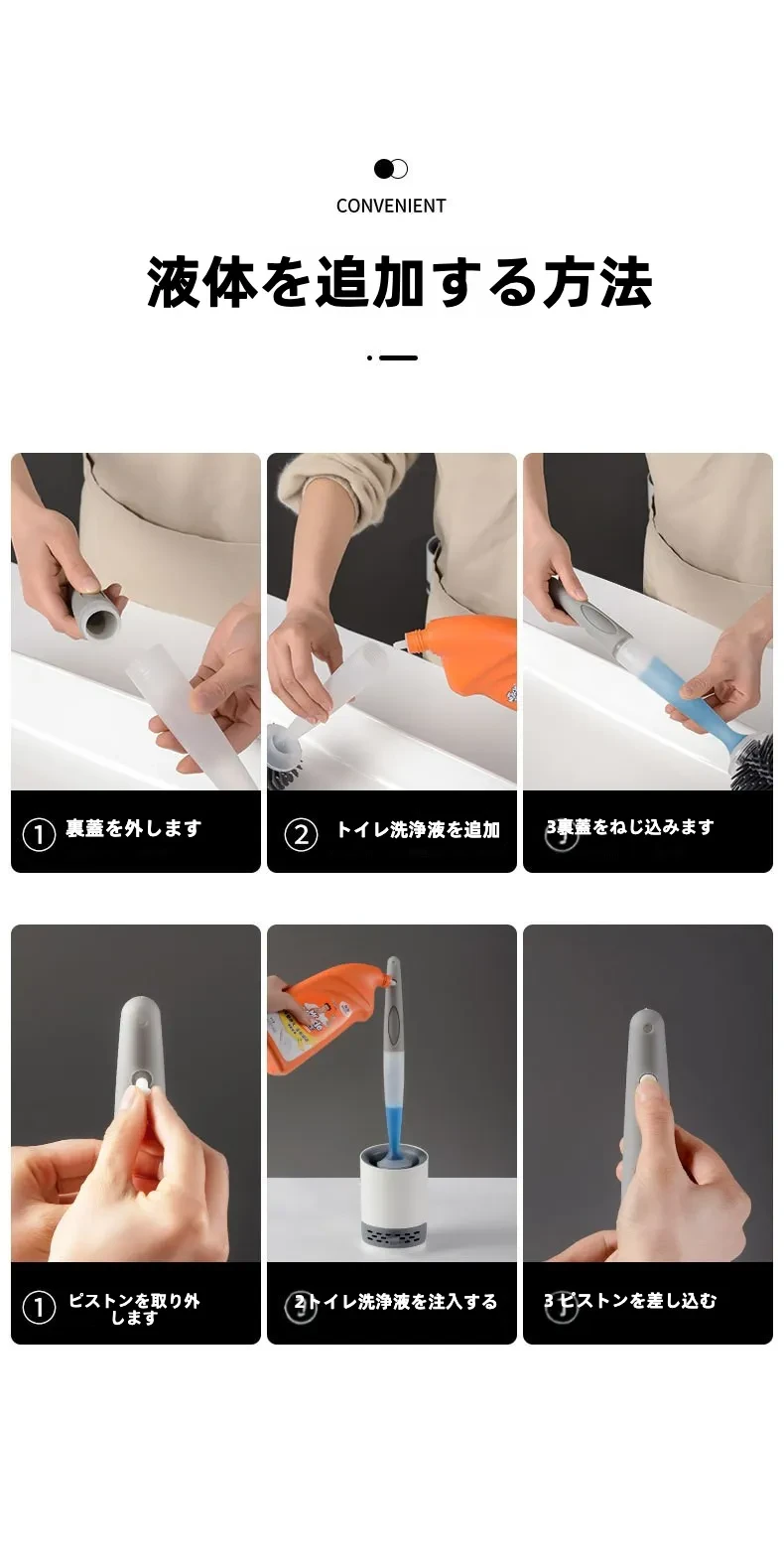 CONVENIENT

液体を追加する方法

① 裏蓋を外します

② トイレ洗浄液を追加

3裏蓋をねじ込みます

① ピストンを取り外します

2トイレ洗浄液を注入する

3ピストンを差し込む