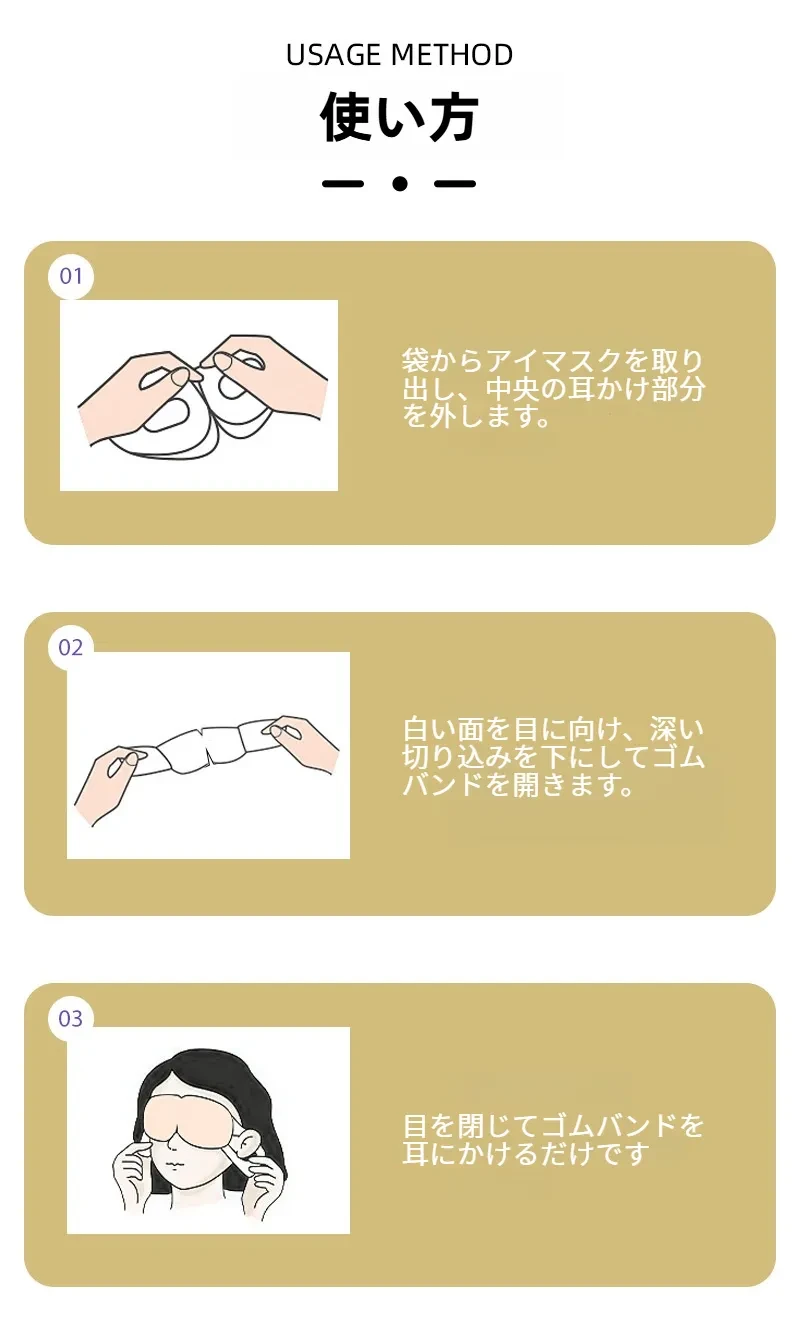 USAGE METHOD

使い方

01

袋からアイマスクを取り出し、中央の耳かけ部分を外します。

02

白い面を目に向け、深い切り込みを下にしてゴムバンドを開きます。

03

目を閉じてゴムバンドを耳にかけるだけです