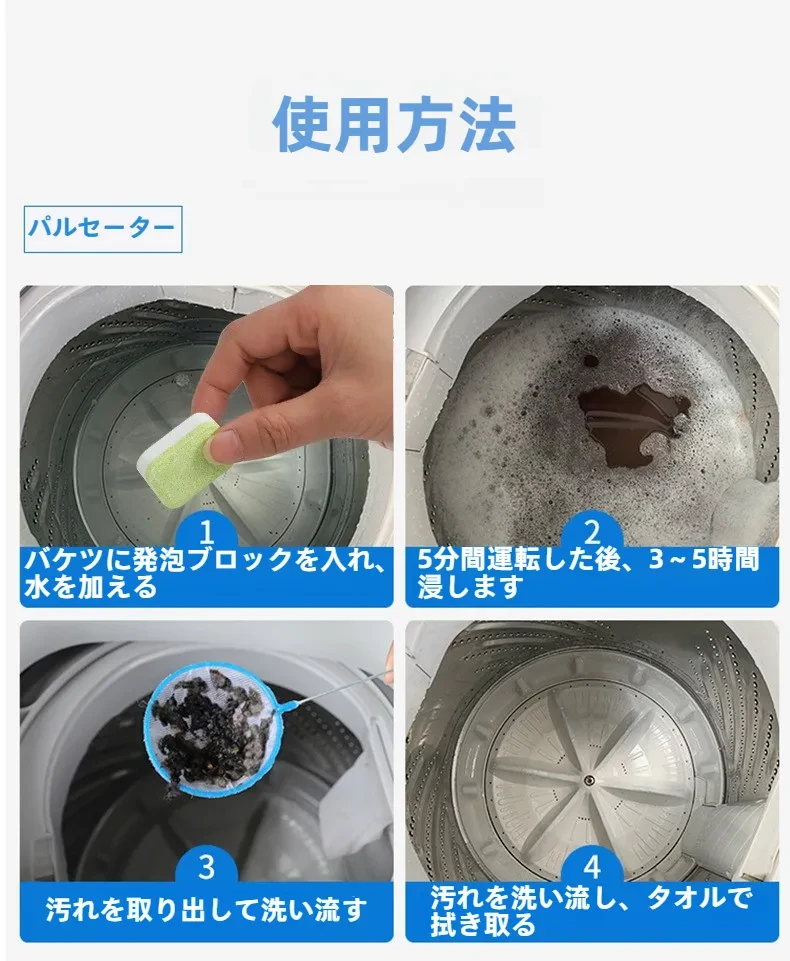 使用方法

パルセーター

1
バケツに発泡ブロックを入れ、水を加える

2
5分間運転した後、3～5時間浸します

3
汚れを取り出して洗い流す

4
汚れを洗い流し、タオルで拭き取る