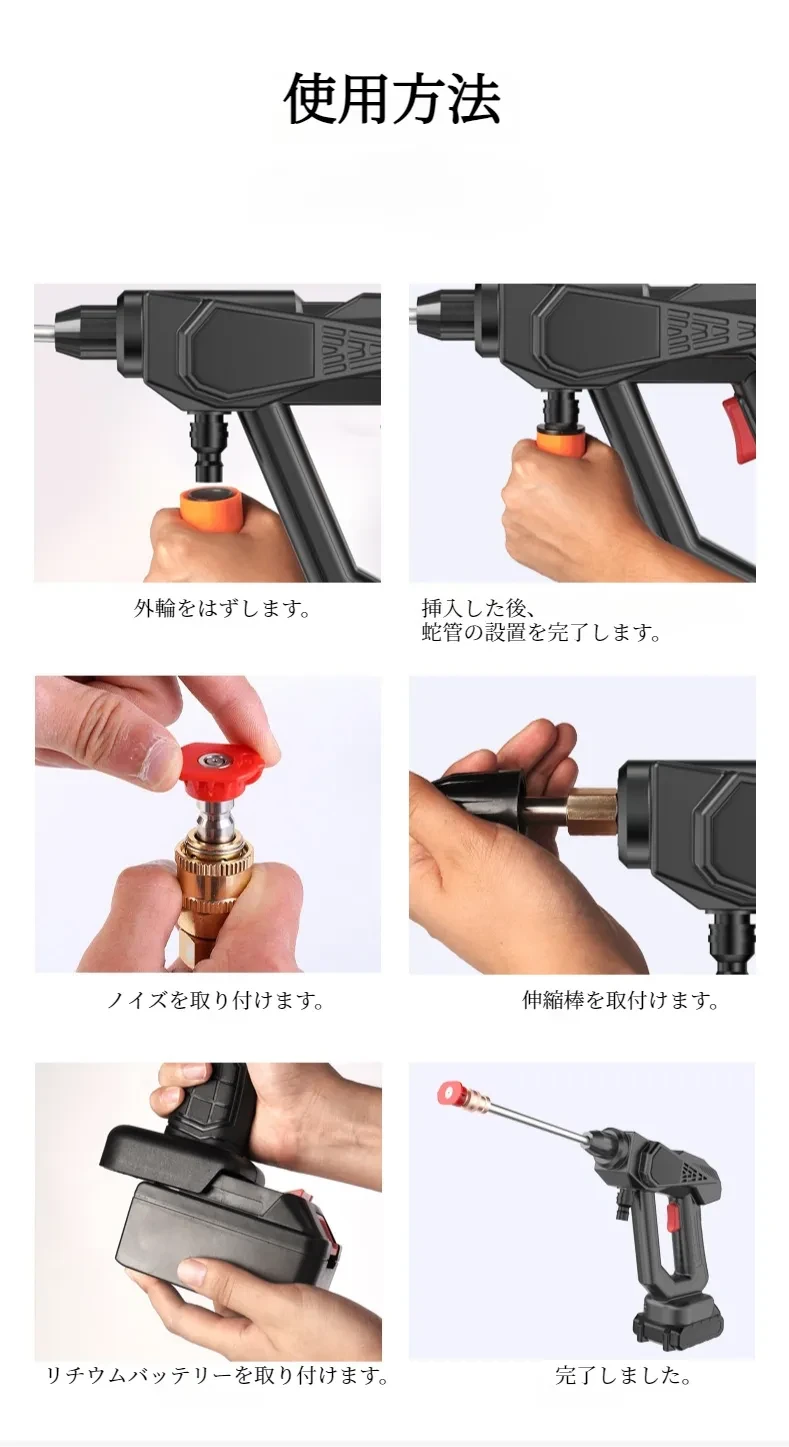 使用方法

外輪をはずします。

挿入した後、
蛇管の設置を完了します。

ノイズを取り付けます。

伸縮棒を取付けます。

リチウムバッテリーを取り付けます。

完了しました。