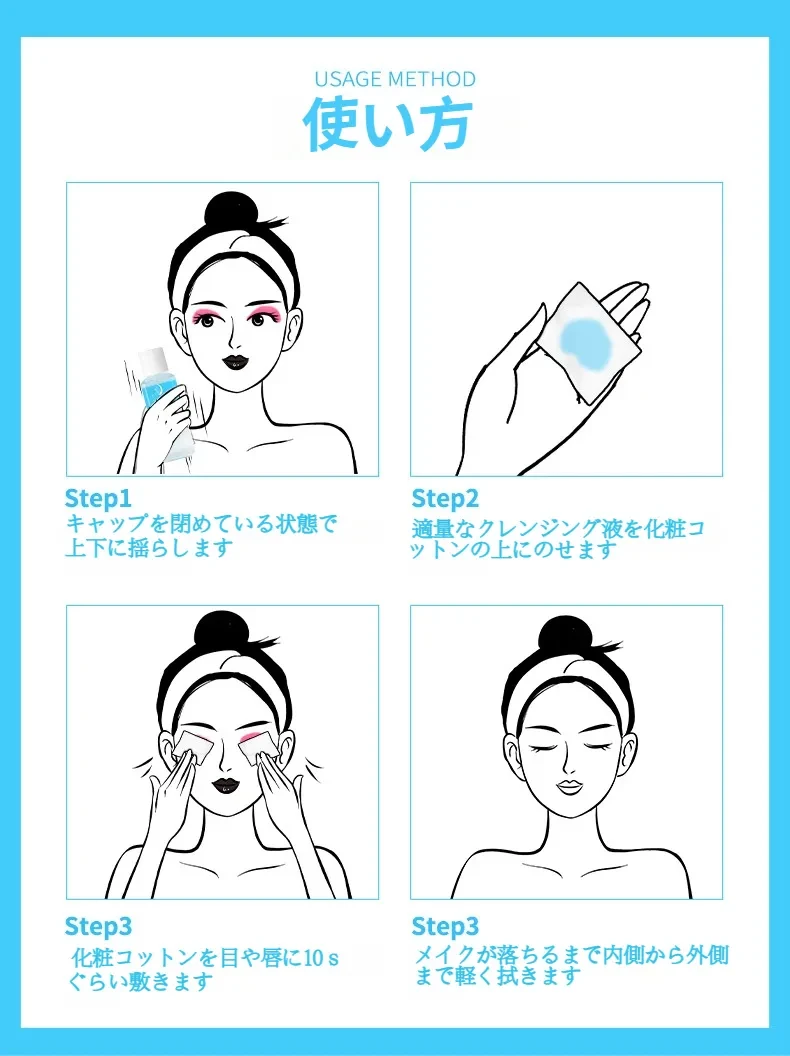 USAGE METHOD
使い方

Step1
キャップを閉めている状態で上下に揺らします

Step2
適量なクレンジング液を化粧コットンの上にのせます

Step3
化粧コットンを目や唇に10ｓぐらい敷きます

Step3
メイクが落ちるまで内側から外側まで軽く拭きます