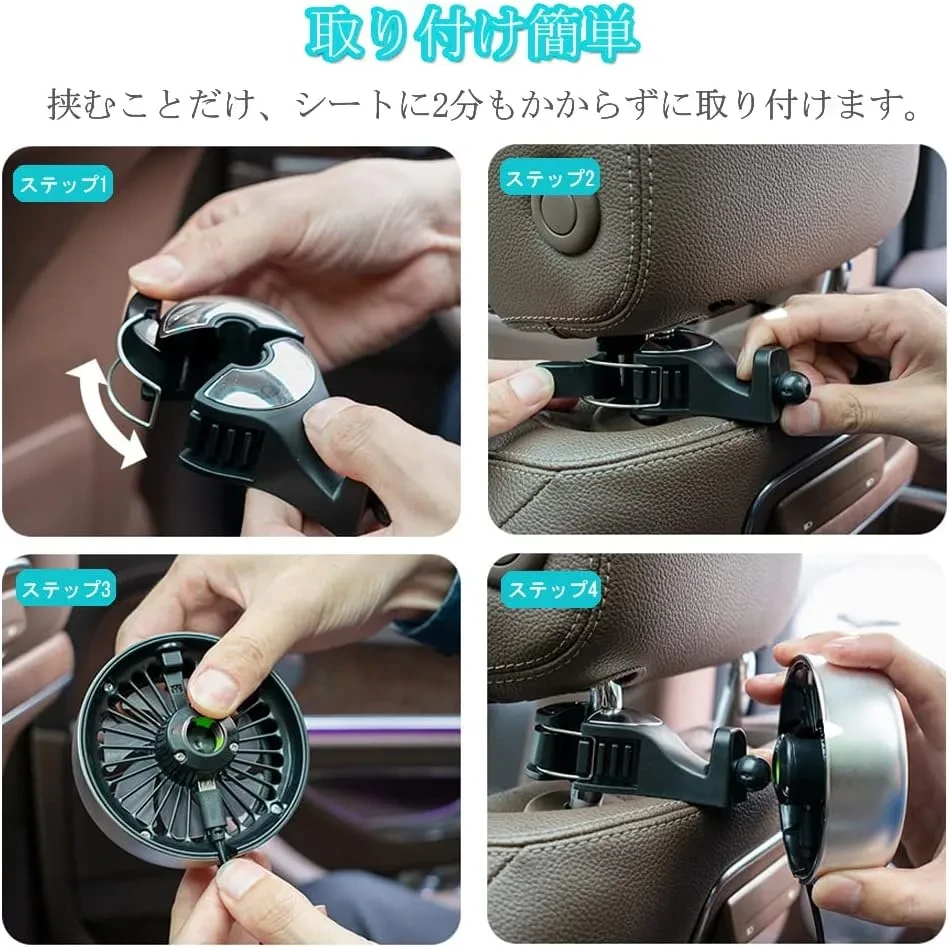 取り付け簡単

挟むことだけ、シートに2分もかからずに取り付けます。

ステップ1

ステップ2

ステップ3

ステップ4