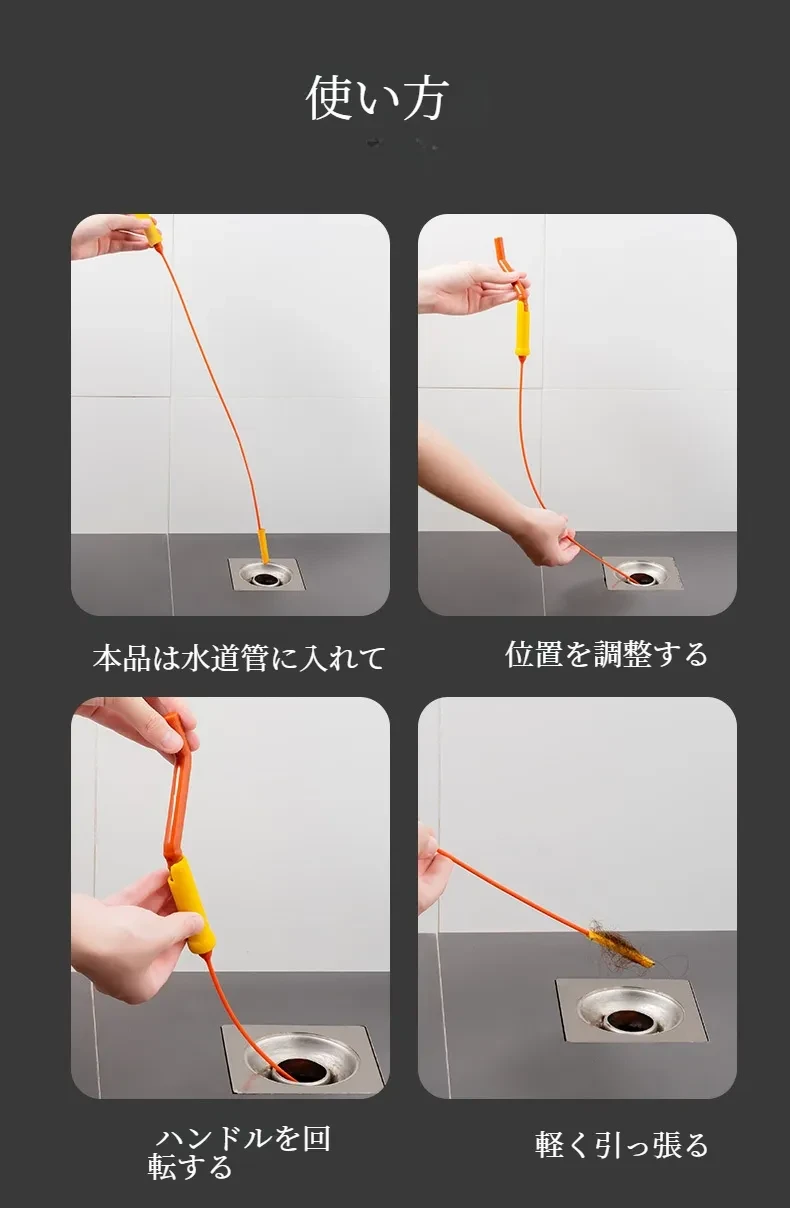 使い方

本品は水道管に入れて

位置を調整する

ハンドルを回転する

軽く引っ張る