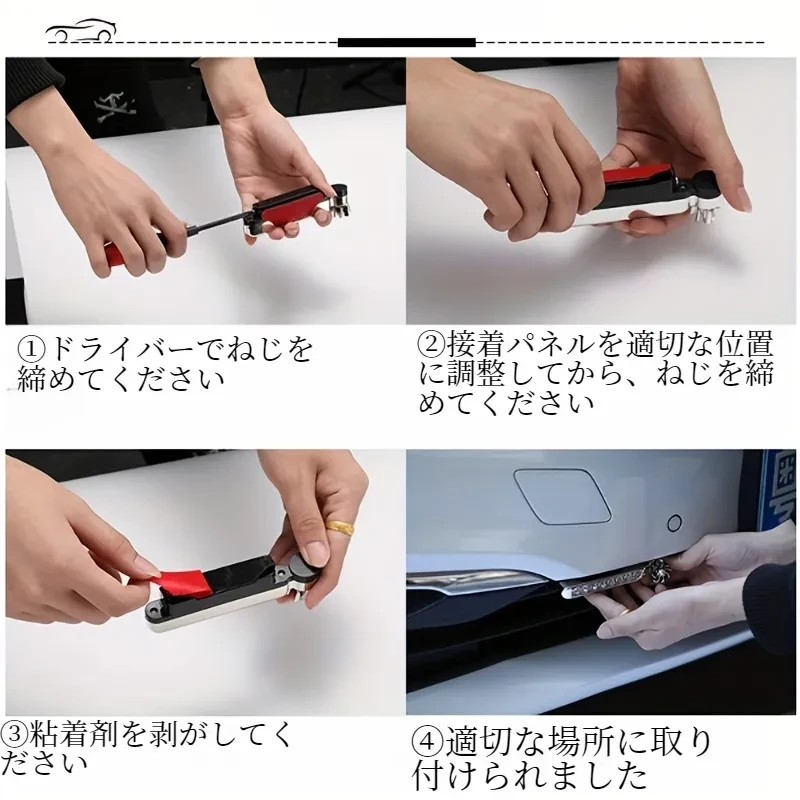 ①ドライバーでねじを締めてください

②接着パネルを適切な位置に調整してから、ねじを締めてください

③粘着剤を剥がしてください

④適切な場所に取り付けられました