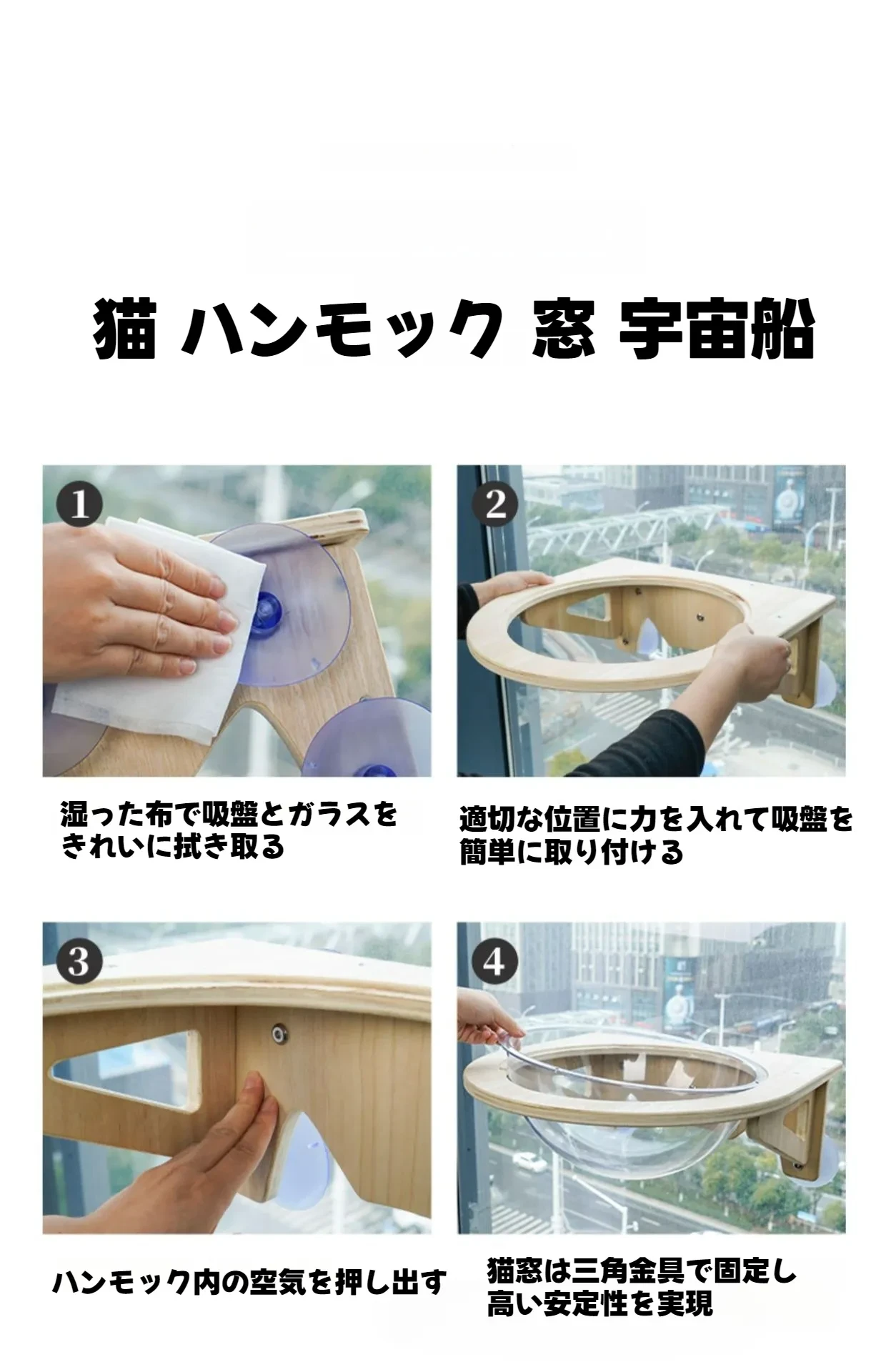 猫 ハンモック 窓 宇宙船

1

湿った布で吸盤とガラスをきれいに拭き取る

2

適切な位置に力を入れて吸盤を簡単に取り付ける

3

ハンモック内の空気を押し出す

4

猫窓は三角金具で固定し高い安定性を実現