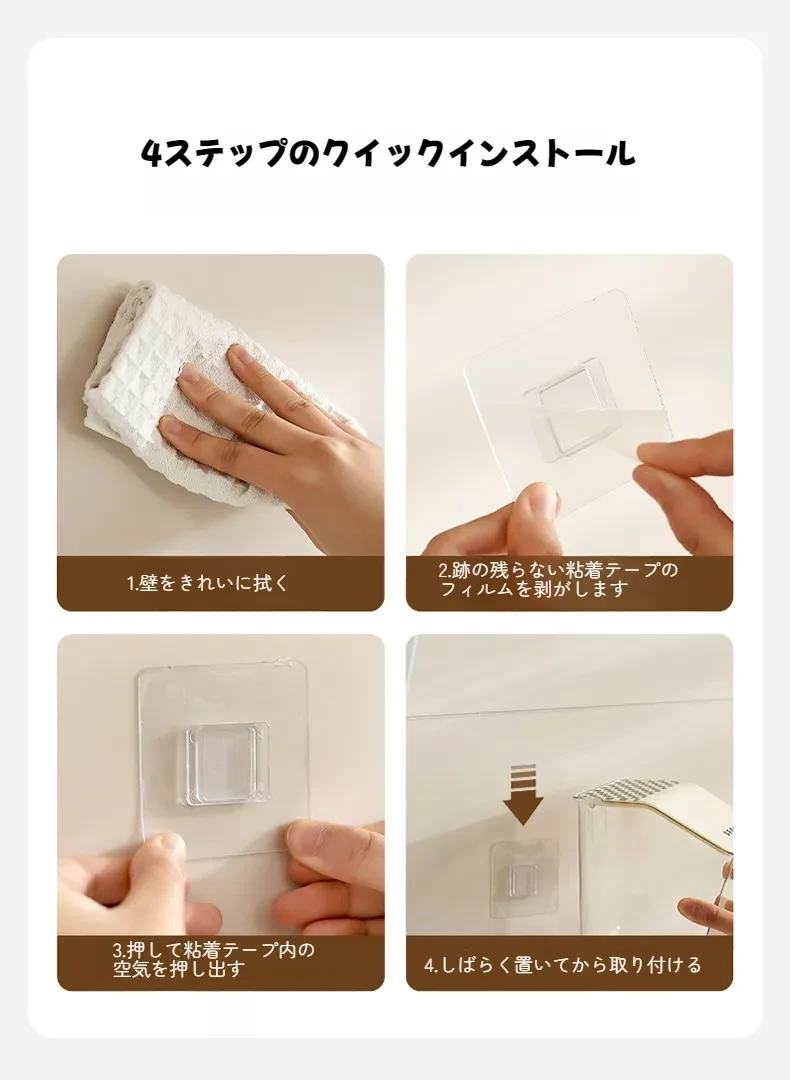 4ステップのクイックインストール

1.壁をきれいに拭く

2.跡の残らない粘着テープのフィルムを剥がします

3.押して粘着テープ内の空気を押し出す

4.しばらく置いてから取り付ける