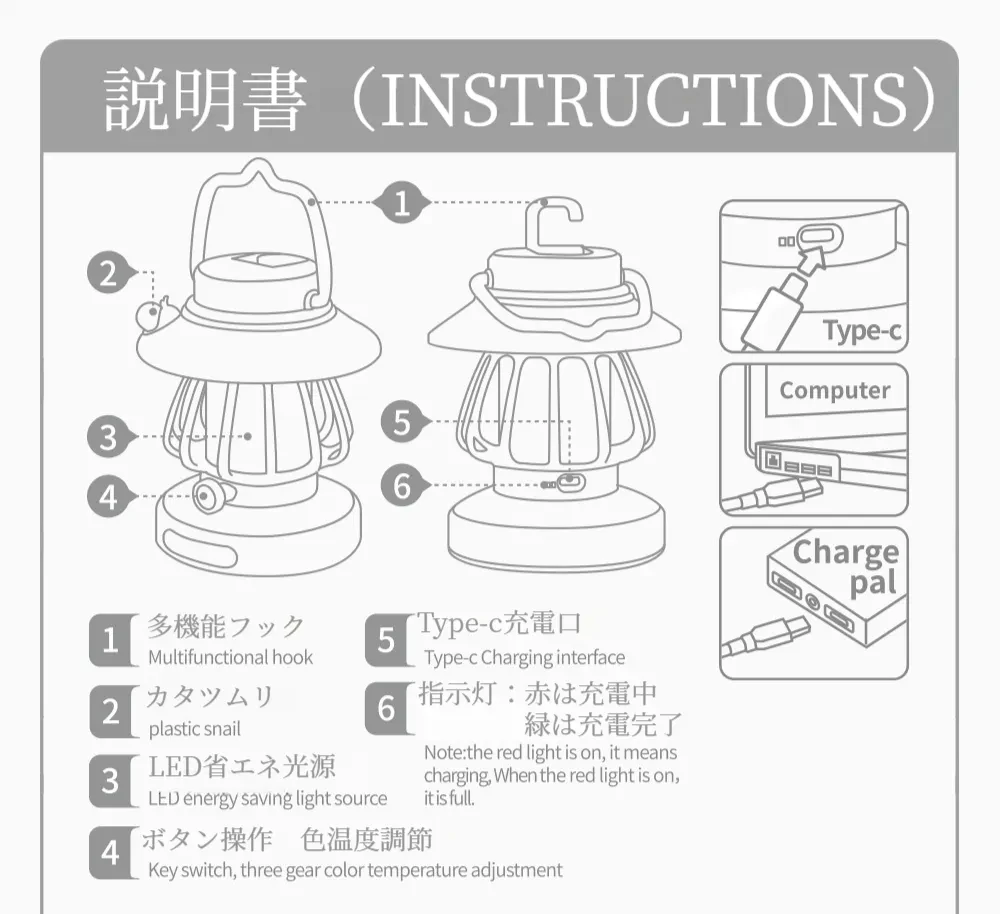 説明書（INSTRUCTIONS）

1
2
3
4
5
6

Type-c

Computer

Charge pal

1 多機能フック
Multifunctional hook

2 カタツムリ
plastic snail

3 LED省エネ光源
LED energy saving light source

4 ボタン操作　色温度調節
Key switch, three gear color temperature adjustment

5 Type-c充電口
Type-c Charging interface

6 指示灯：赤は充電中
緑は充電完了
Note:the red light is on, it means charging, When the red light is on, it is full.