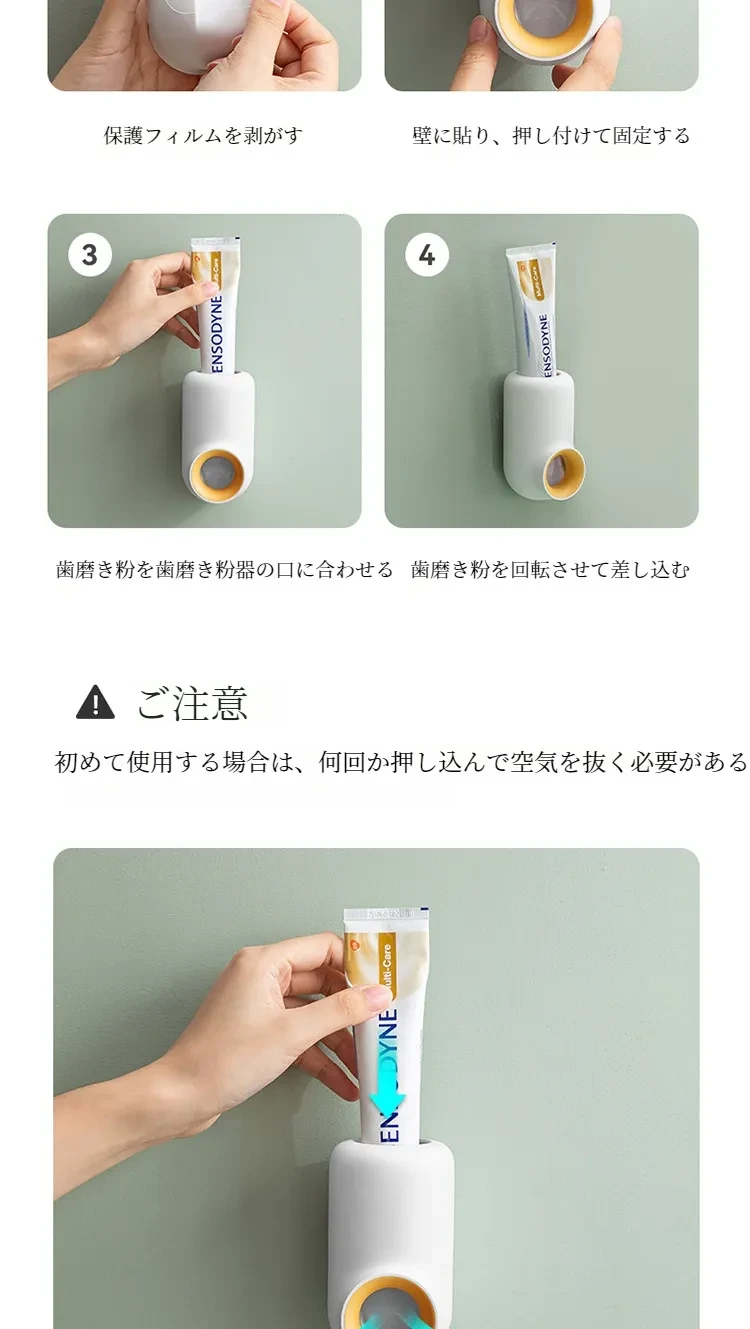 保護フィルムを剥がす

壁に貼り、押し付けて固定する

3

ENSODYNE

4

ENSODYNE

Multi-Care

歯磨き粉を歯磨き粉器の口に合わせる

歯磨き粉を回転させて差し込む

ご注意

初めて使用する場合は、何回か押し込んで空気を抜く必要がある

ENSODYNE

Multi-Care