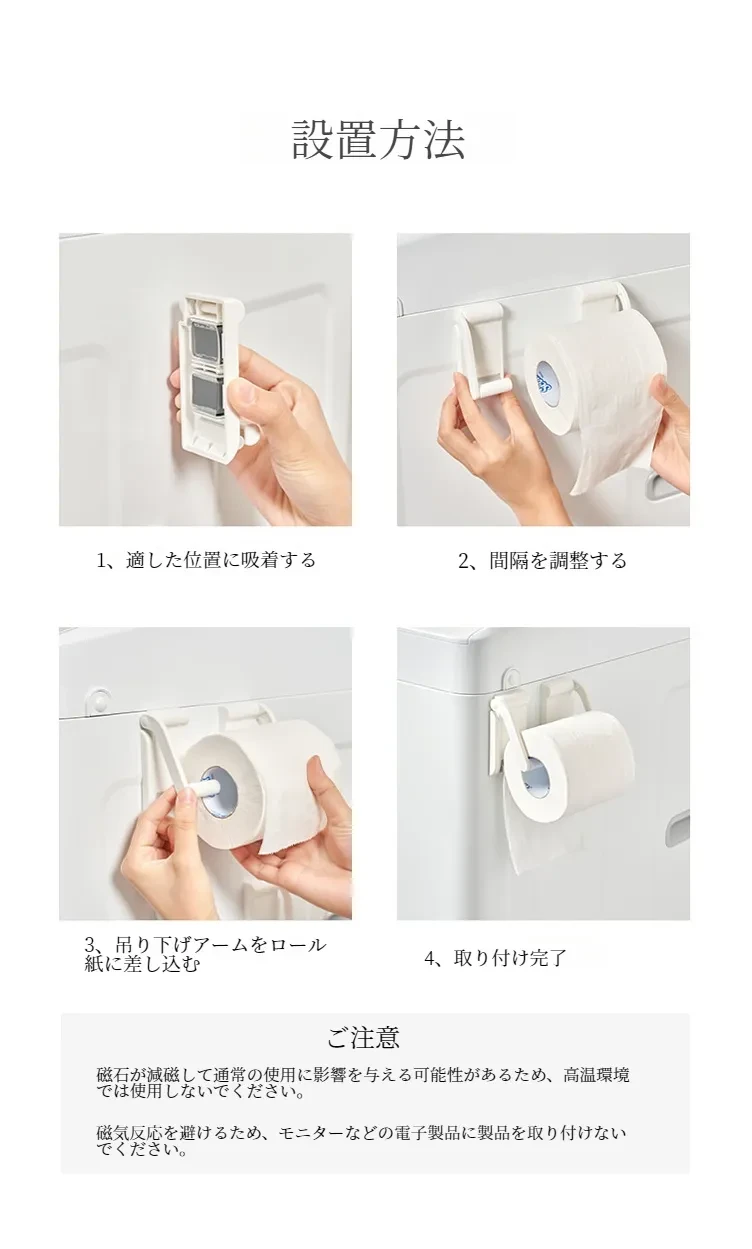 設置方法

1、適した位置に吸着する

2、間隔を調整する

3、吊り下げアームをロール紙に差し込む

4、取り付け完了

ご注意

磁石が減磁して通常の使用に影響を与える可能性があるため、高温環境では使用しないでください。

磁気反応を避けるため、モニターなどの電子製品に製品を取り付けないでください。