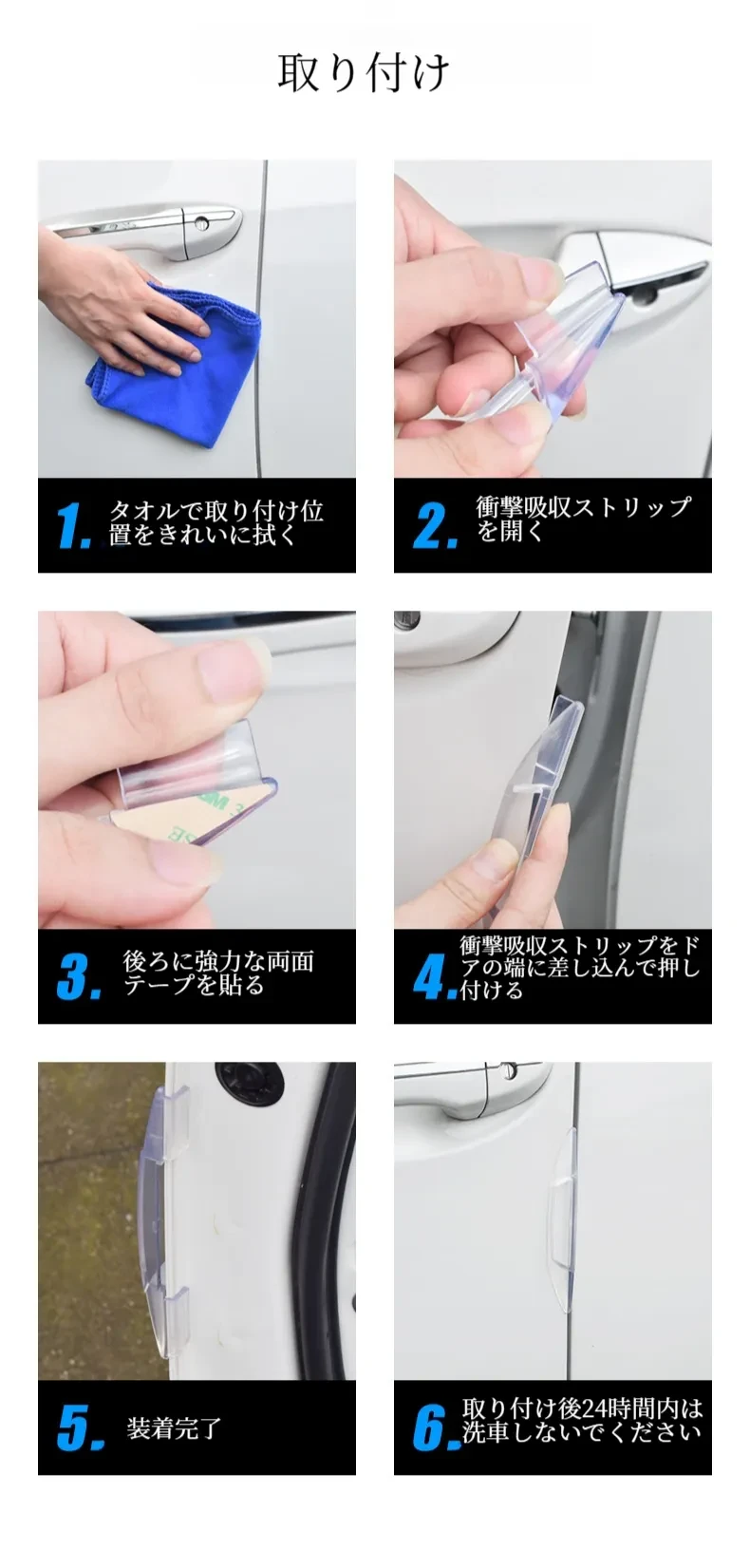 取り付け

1. タオルで取り付け位置をきれいに拭く

2. 衝撃吸収ストリップを開く

3. 後ろに強力な両面テープを貼る

4. 衝撃吸収ストリップをドアの端に差し込んで押し付ける

5. 装着完了

6. 取り付け後24時間内は洗車しないでください