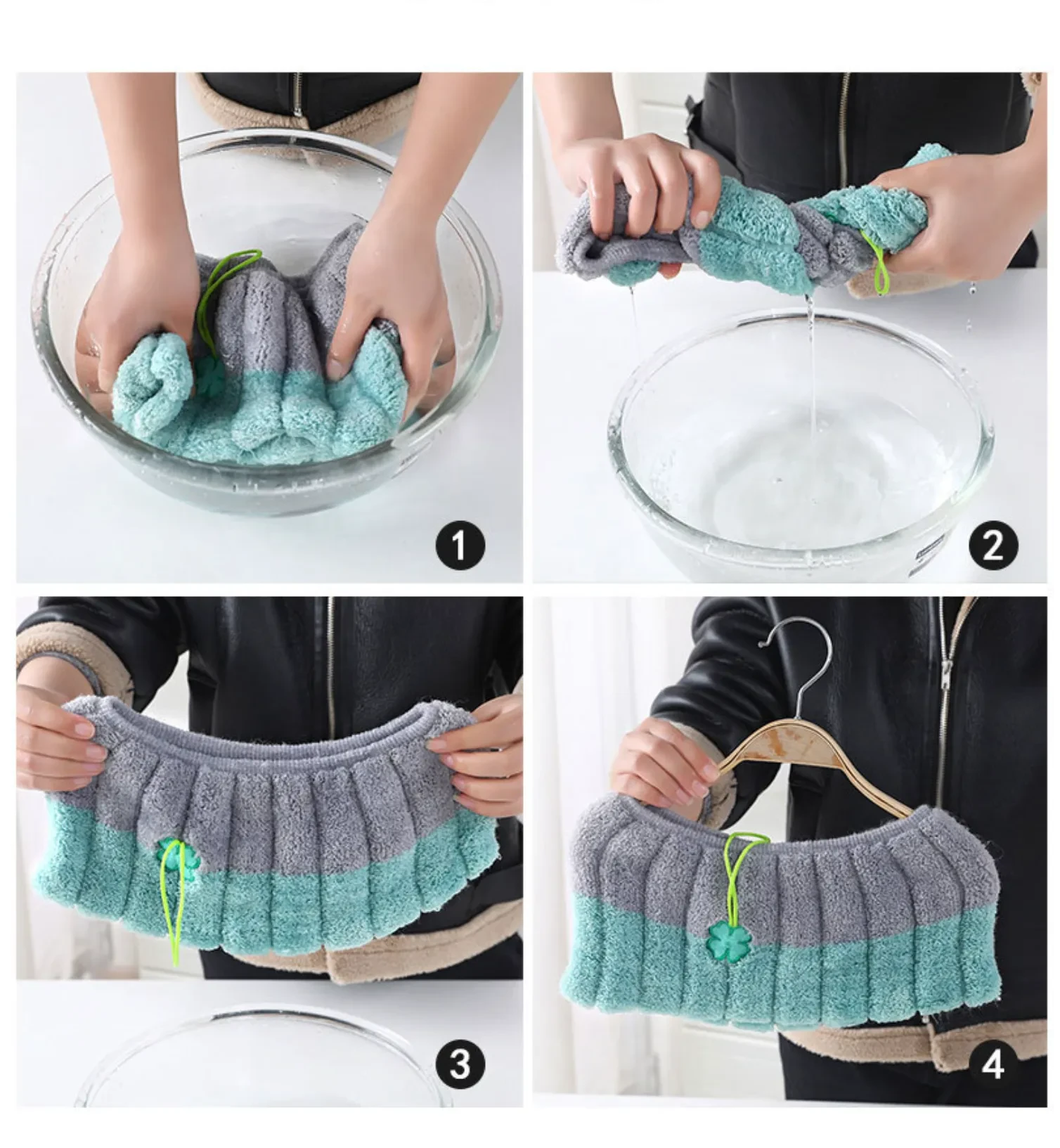 1

2

3

4