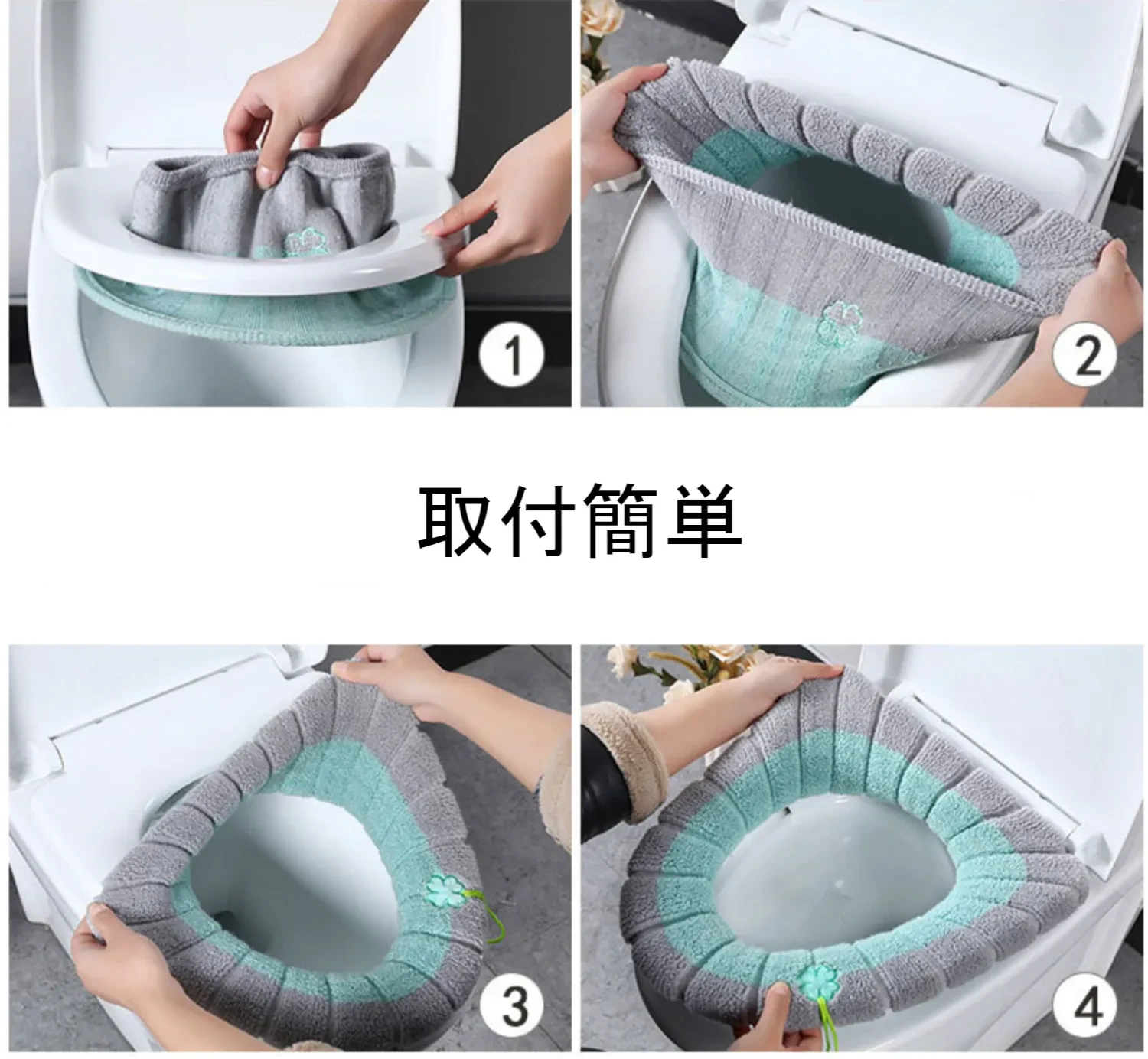 1

2

取付簡単

3

4