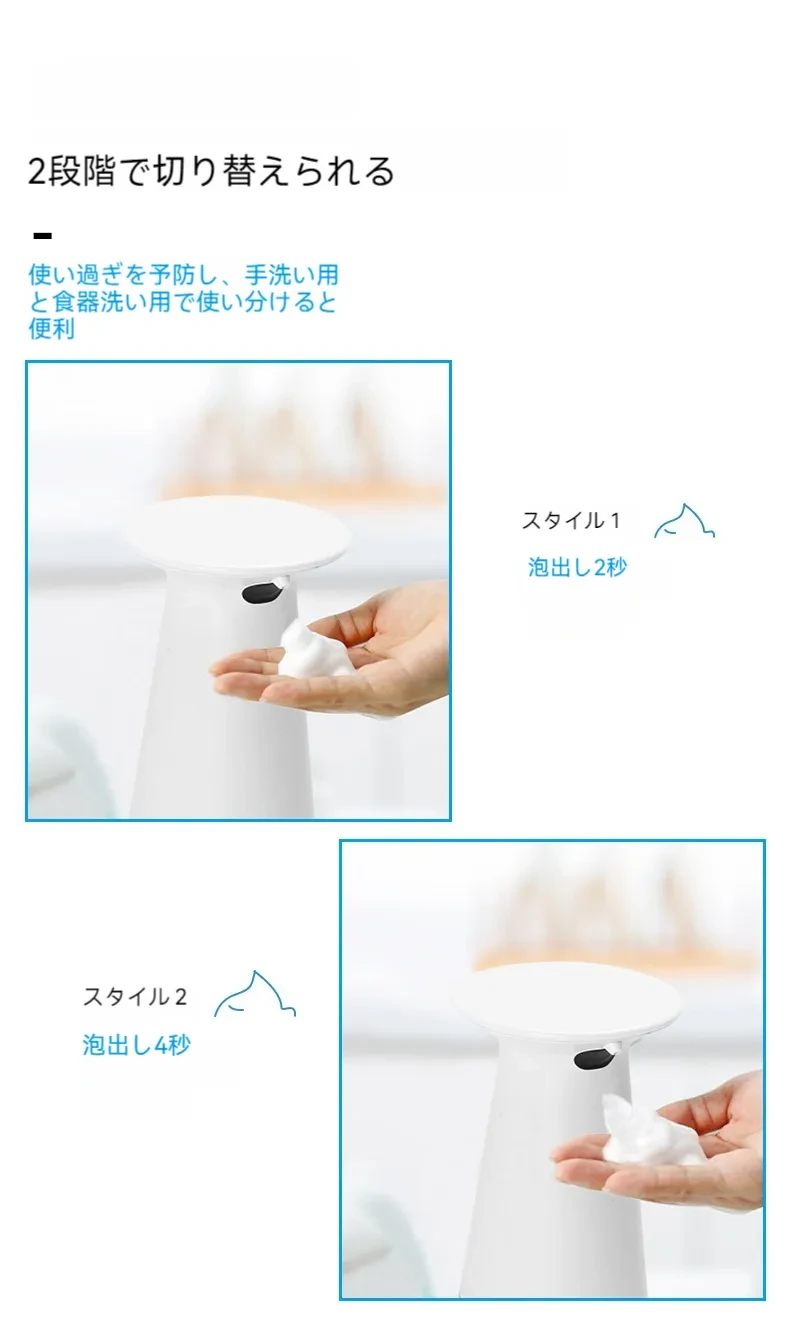 2段階で切り替えられる

使い過ぎを予防し、手洗い用と食器洗い用で使い分けると便利

スタイル１
泡出し2秒

スタイル２
泡出し4秒