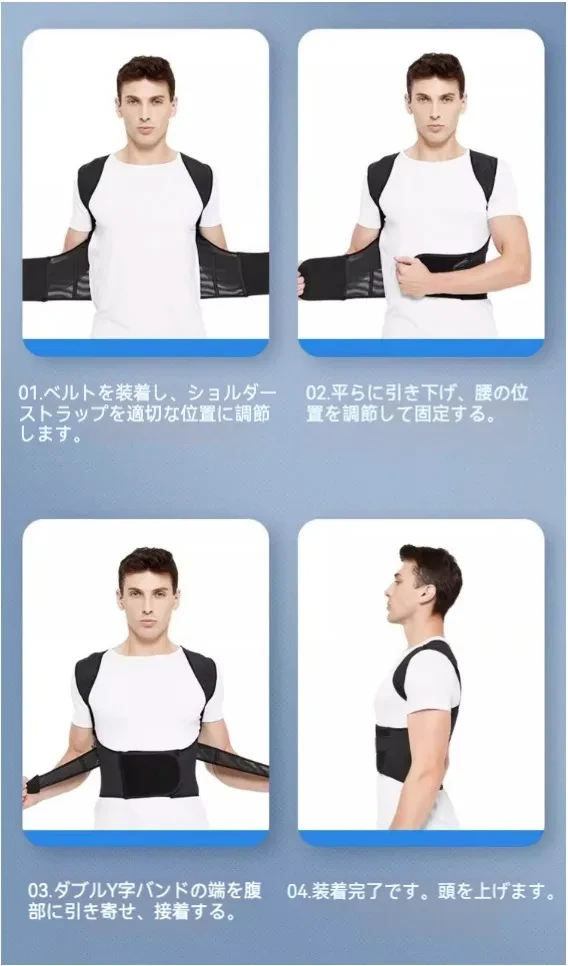 01.ベルトを装着し、ショルダーストラップを適切な位置に調節します。

02.平らに引き下げ、腰の位置を調節して固定する。

03.ダブルY字バンドの端を腹部に引き寄せ、接着する。

04.装着完了です。頭を上げます。