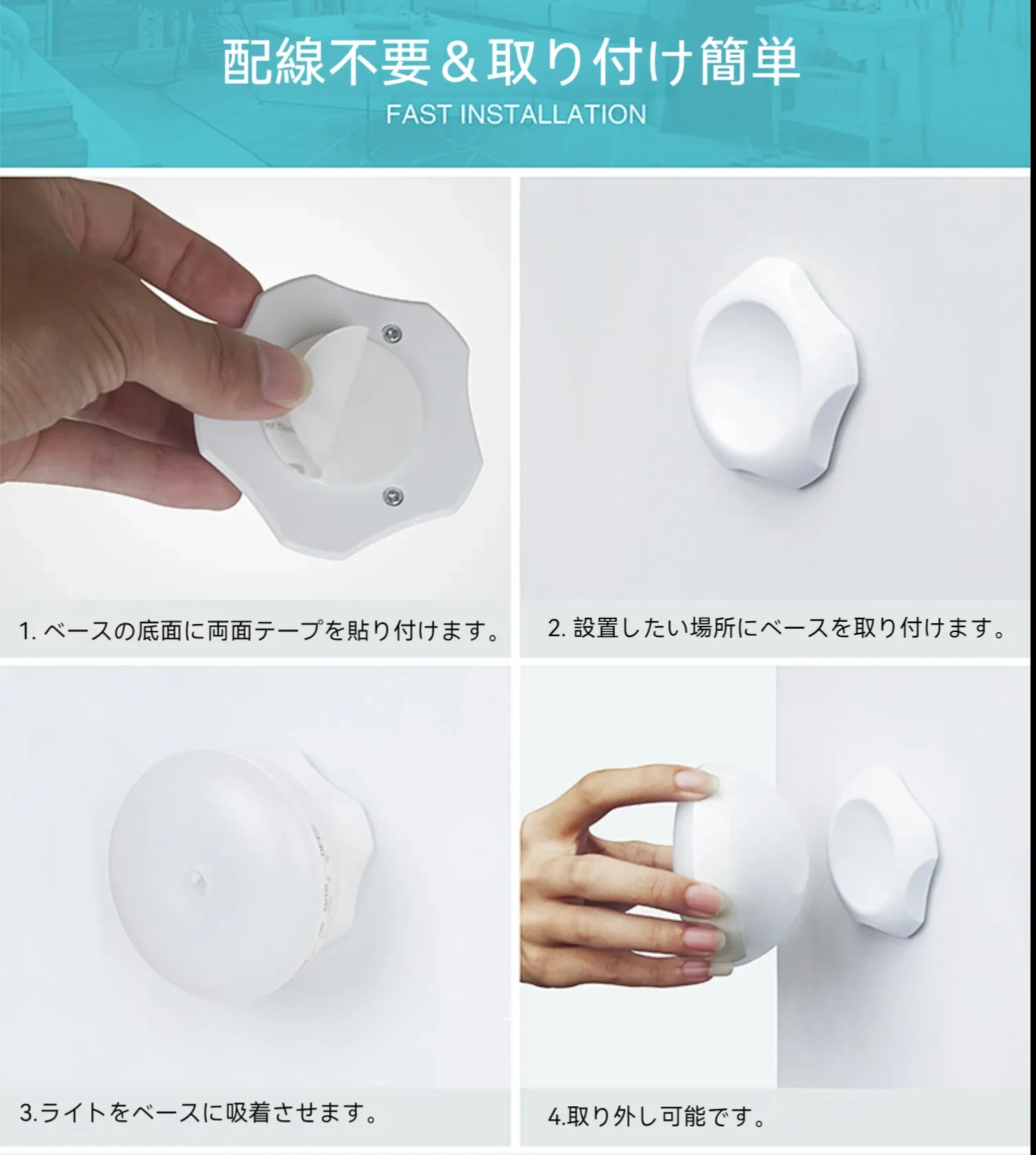 配線不要&取り付け簡単
FAST INSTALLATION

1. ベースの底面に両面テープを貼り付けます。

2. 設置したい場所にベースを取り付けます。

3.ライトをベースに吸着させます。

4.取り外し可能です。