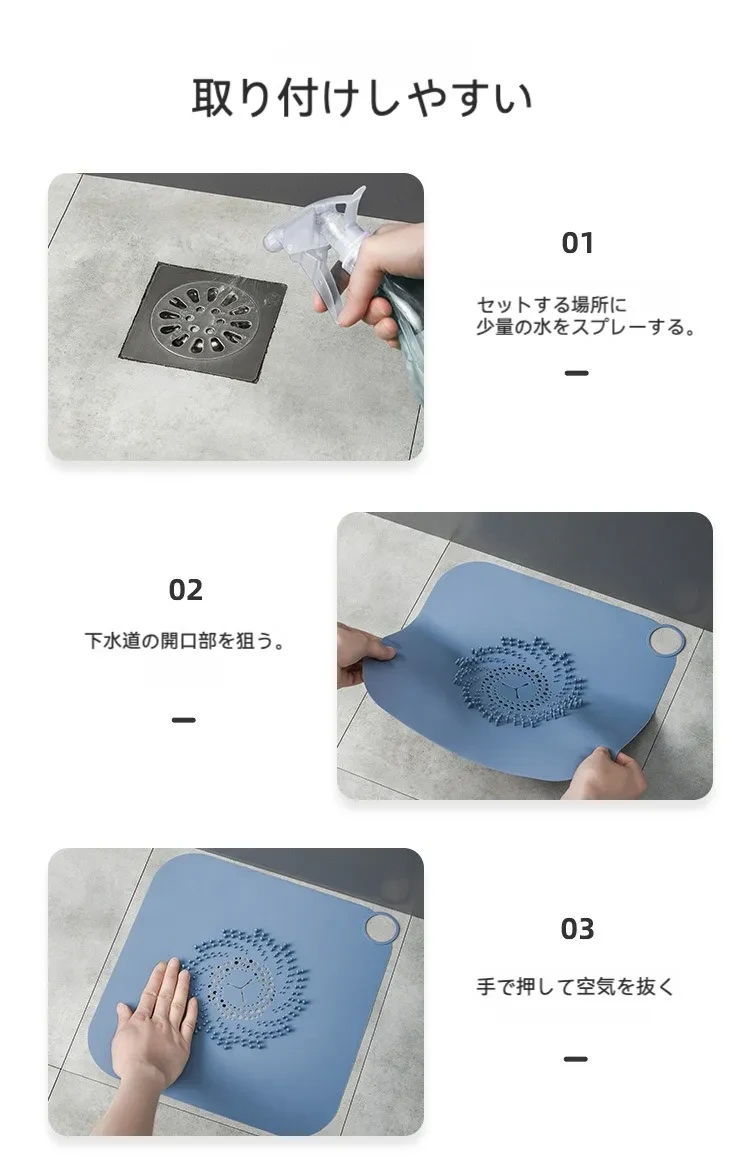 取り付けしやすい

01

セットする場所に
少量の水をスプレーする。

02

下水道の開口部を狙う。

03

手で押して空気を抜く