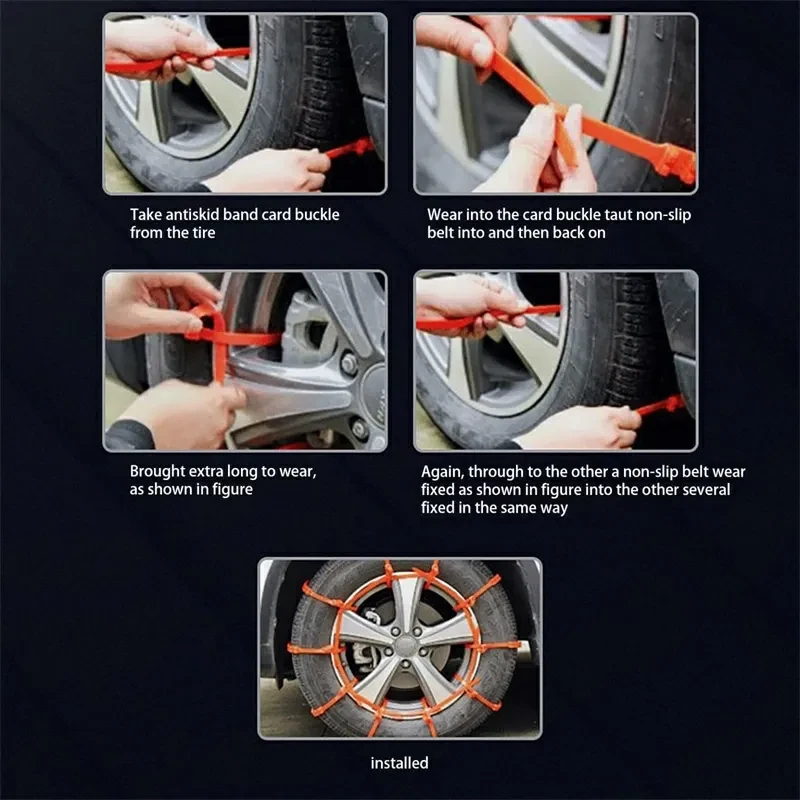 Take antiskid band card buckle from the tire

Wear into the card buckle taut non-slip belt into and then back on

Brought extra long to wear, as shown in figure

Again, through to the other a non-slip belt wear fixed as shown in figure into the other several fixed in the same way

installed